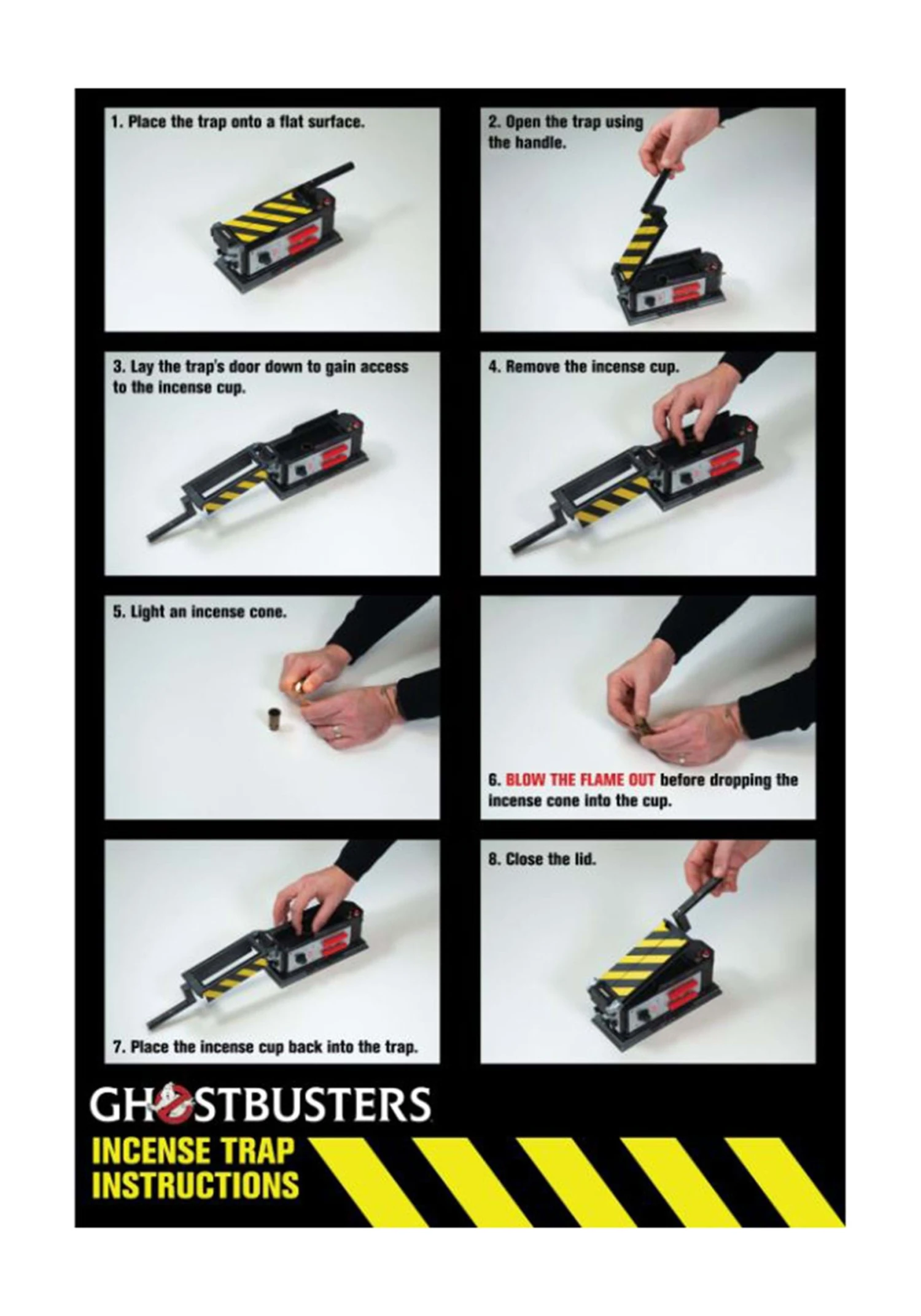 1. Place the trap onto a flat surface.

2. Open the trap using the handle.

3. Lay the trap's door down to gain access to the incense cup.

4. Remove the incense cup.

5. Light an incense cone.

6. BLOW THE FLAME OUT before dropping the incense cone into the cup.

7. Place the incense cup back into the trap.

8. Close the lid.

GHOSTBUSTERS

INCENSE TRAP INSTRUCTIONS